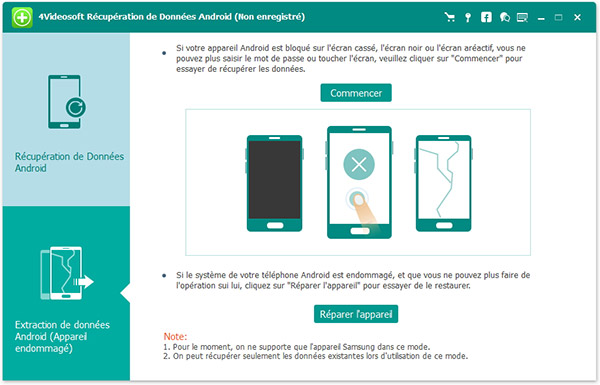 4Videosoft Récupération de Données Android (Non enregistré)

Récupération de Données Android

Extraction de données Android (Appareil endommagé)

• Si votre appareil Android est bloqué sur l'écran cassé, l'écran noir ou l'écran aréactif, vous ne pouvez plus saisir le mot de passe ou toucher l'écran, veuillez cliquer sur "Commencer" pour essayer de récupérer les données.

Commencer

• Si le système de votre téléphone Android est endommagé, et que vous ne pouvez plus faire de l'opération sui lui, cliquez sur "Réparer l'appareil" pour essayer de le restaurer.

Réparer l'appareil

Note:
1. Pour le moment, on ne supporte que l'appareil Samsung dans ce mode.
2. On peut récupérer seulement les données existantes lors d'utilisation de ce mode.